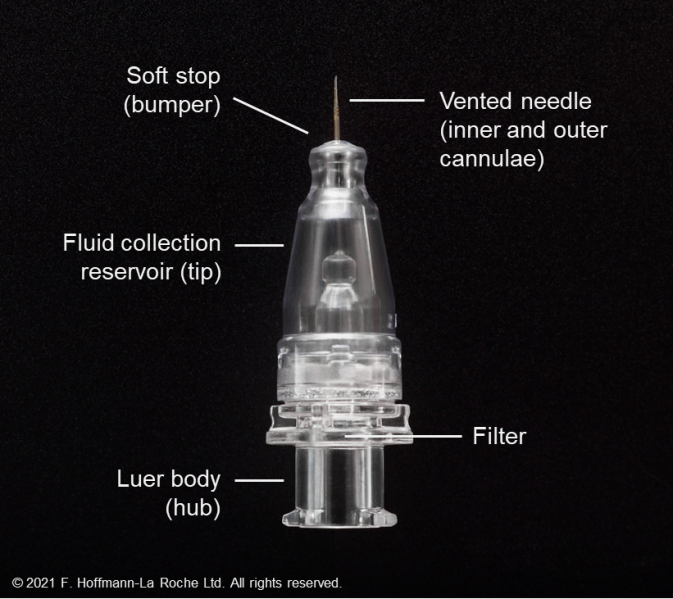 Soft stop (bumper)

Vented needle (inner and outer cannulae)

Fluid collection reservoir (tip)

Filter

Luer body (hub)

© 2021 F. Hoffmann-La Roche Ltd. All rights reserved.