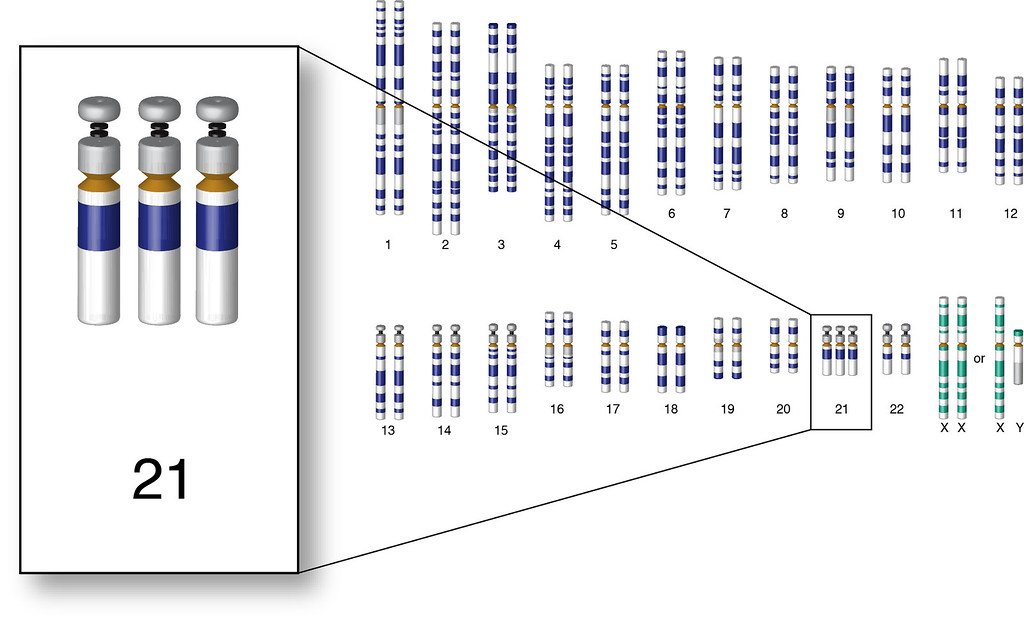 21

1 2 3 4 5 6 7 8 9 10 11 12

13 14 15 16 17 18 19 20 21 22

X X or X Y