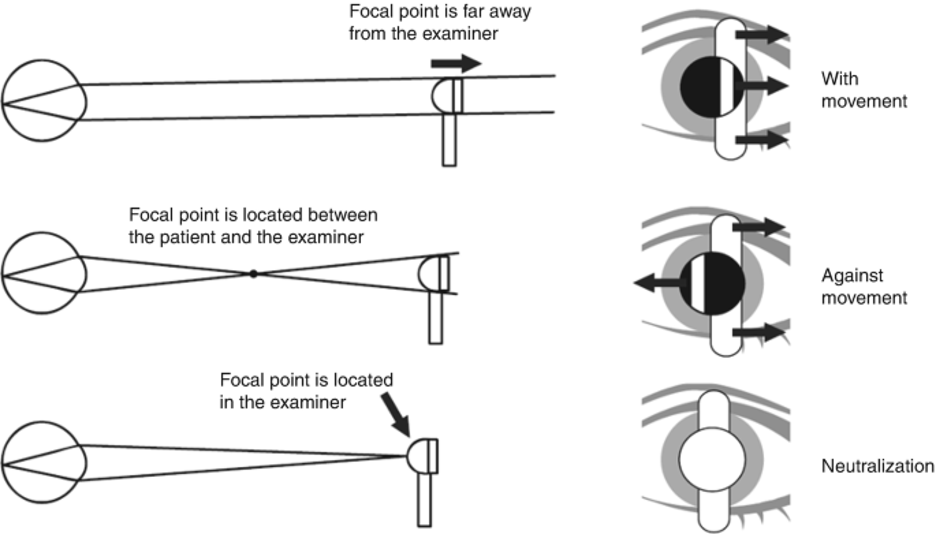 Focal point is far away from the examiner

With movement

Focal point is located between the patient and the examiner

Against movement

Focal point is located in the examiner

Neutralization