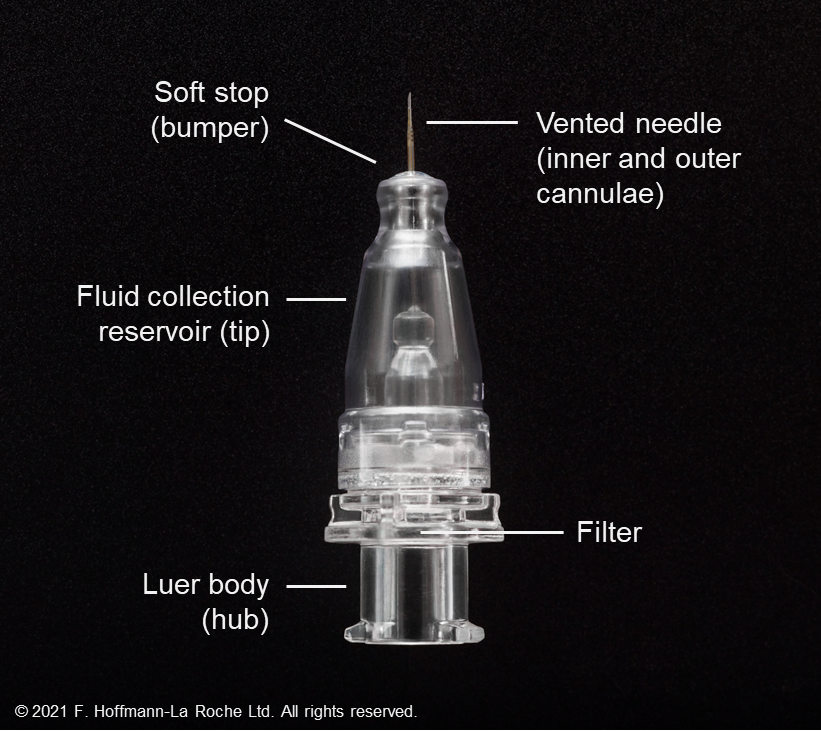 Soft stop (bumper)

Vented needle (inner and outer cannulae)

Fluid collection reservoir (tip)

Filter

Luer body (hub)

© 2021 F. Hoffmann-La Roche Ltd. All rights reserved.